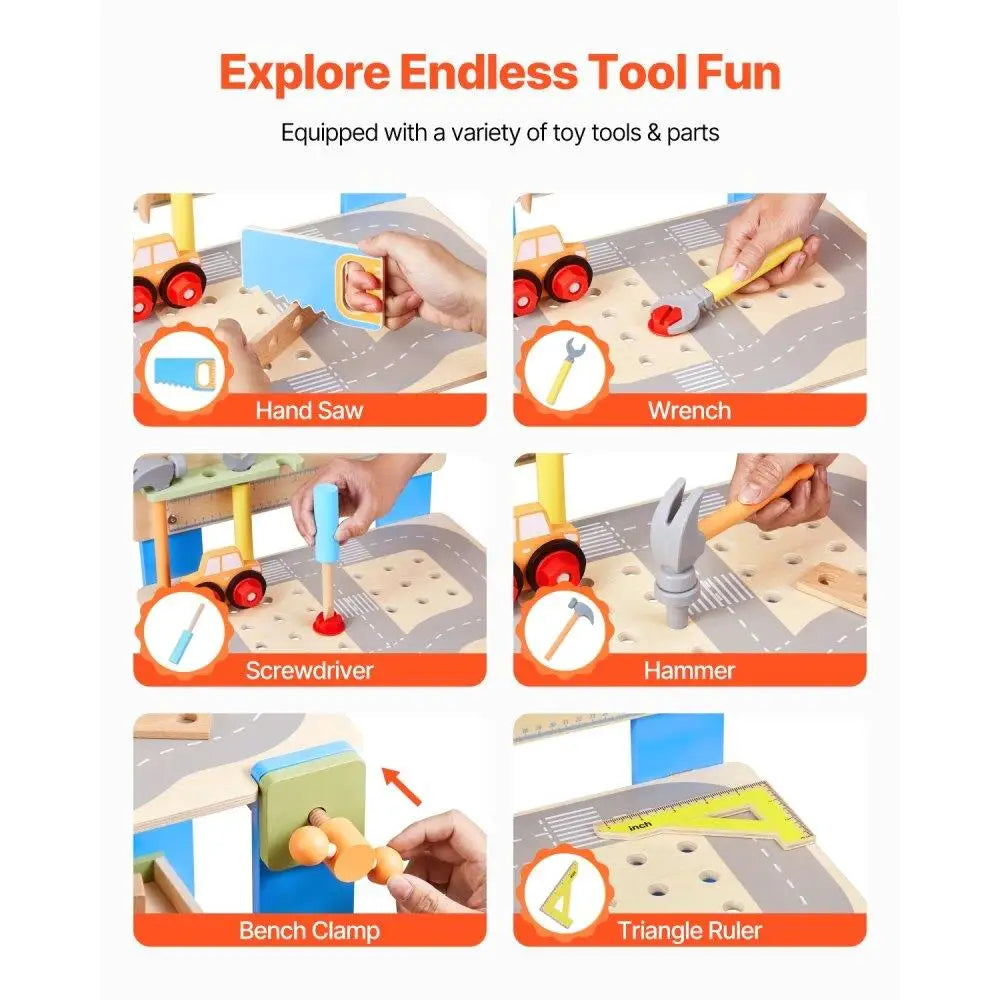 Explore Endless Tool Fun

Equipped with a variety of toy tools & parts

Hand Saw

Wrench

Screwdriver

Hammer

Bench Clamp

inch

Triangle Ruler